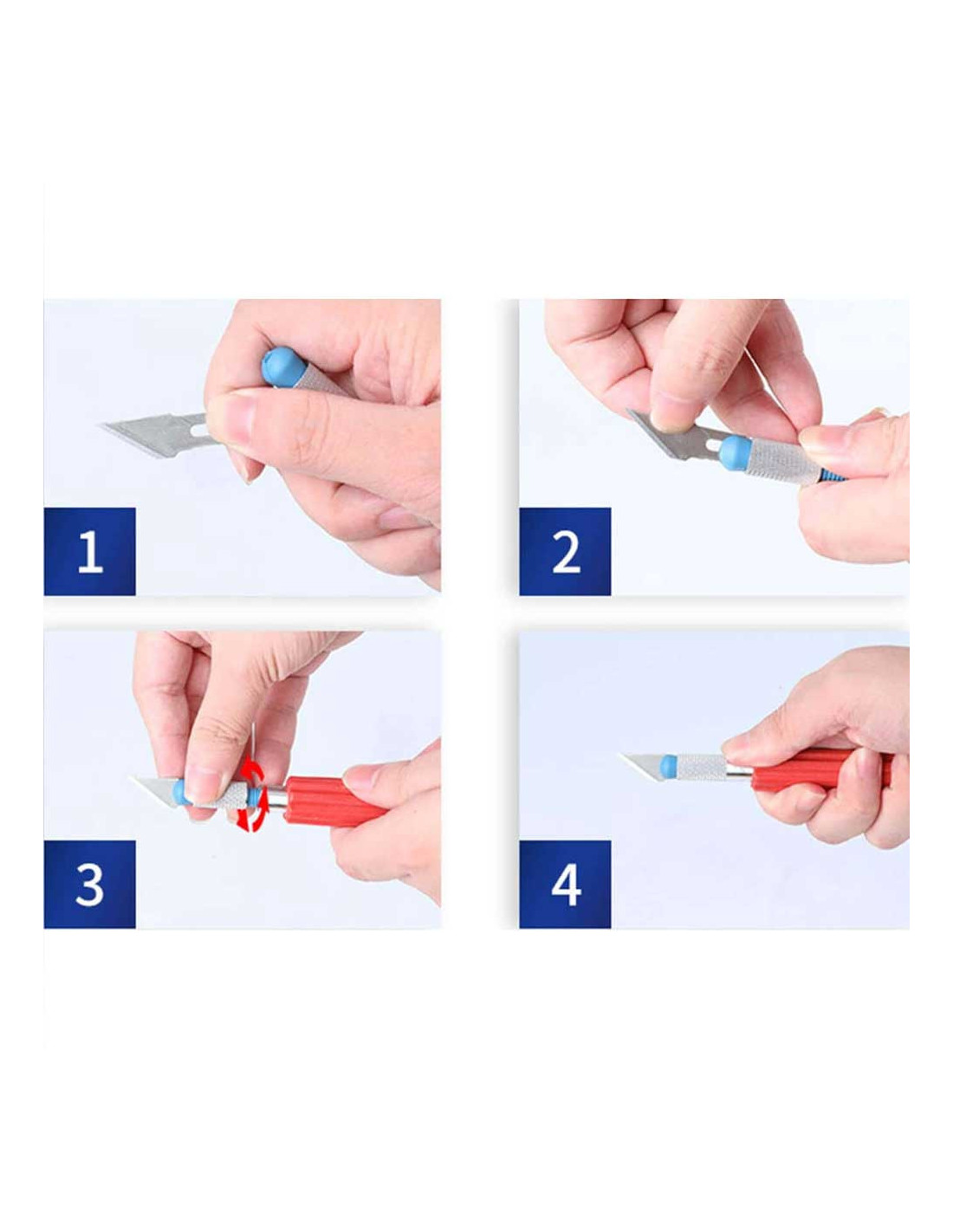 1

2

3

4