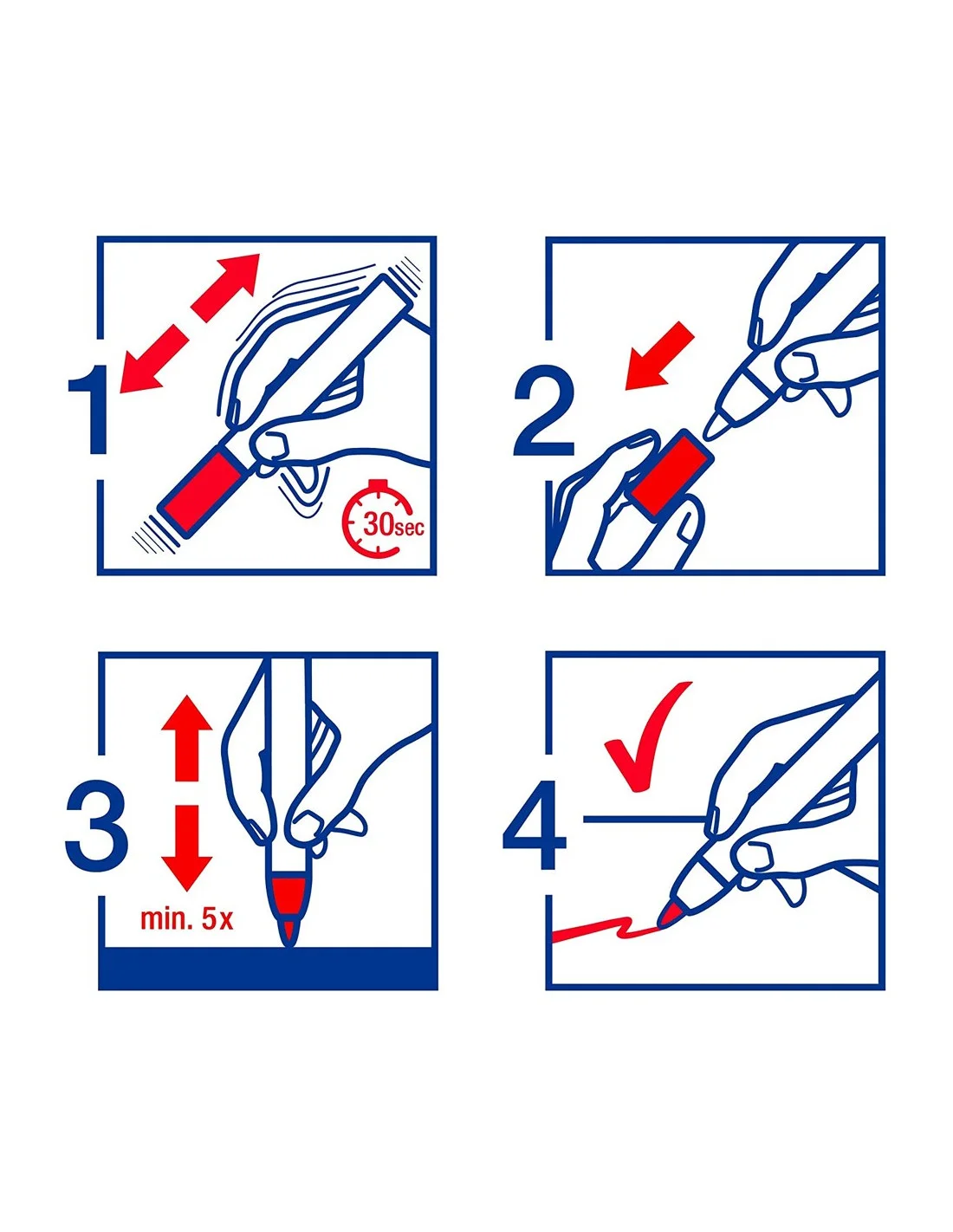 1

30sec

2

3

min. 5x

4