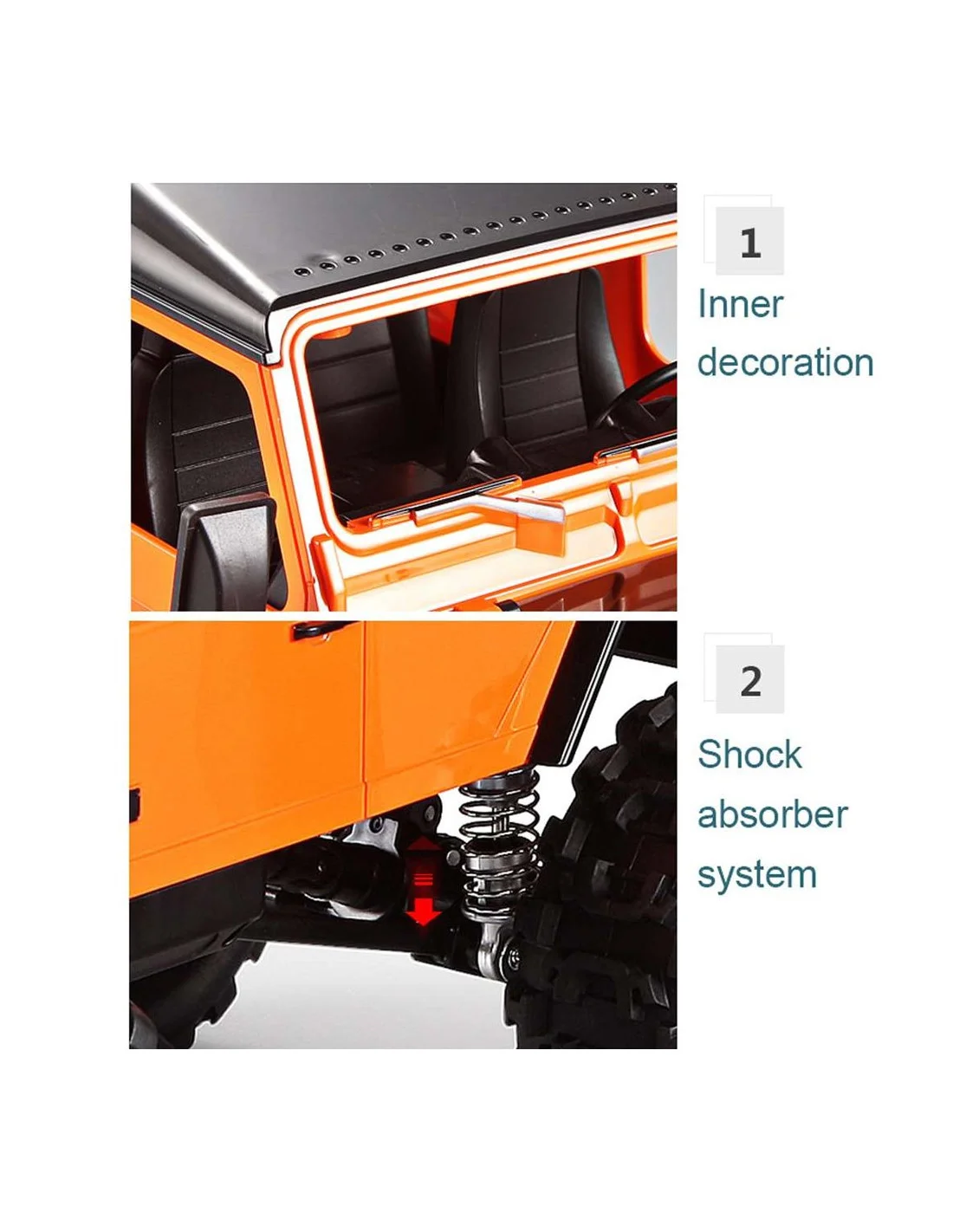 1

Inner decoration

2

Shock absorber system