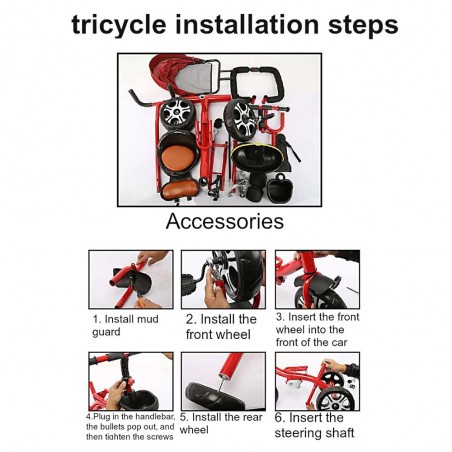 tricycle installation steps

Accessories

1. Install mud guard

2. Install the front wheel

3. Insert the front wheel into the front of the car

4.Plug in the handlebar, the bullets pop out, and then tighten the screws

5. Install the rear wheel

6. Insert the steering shaft