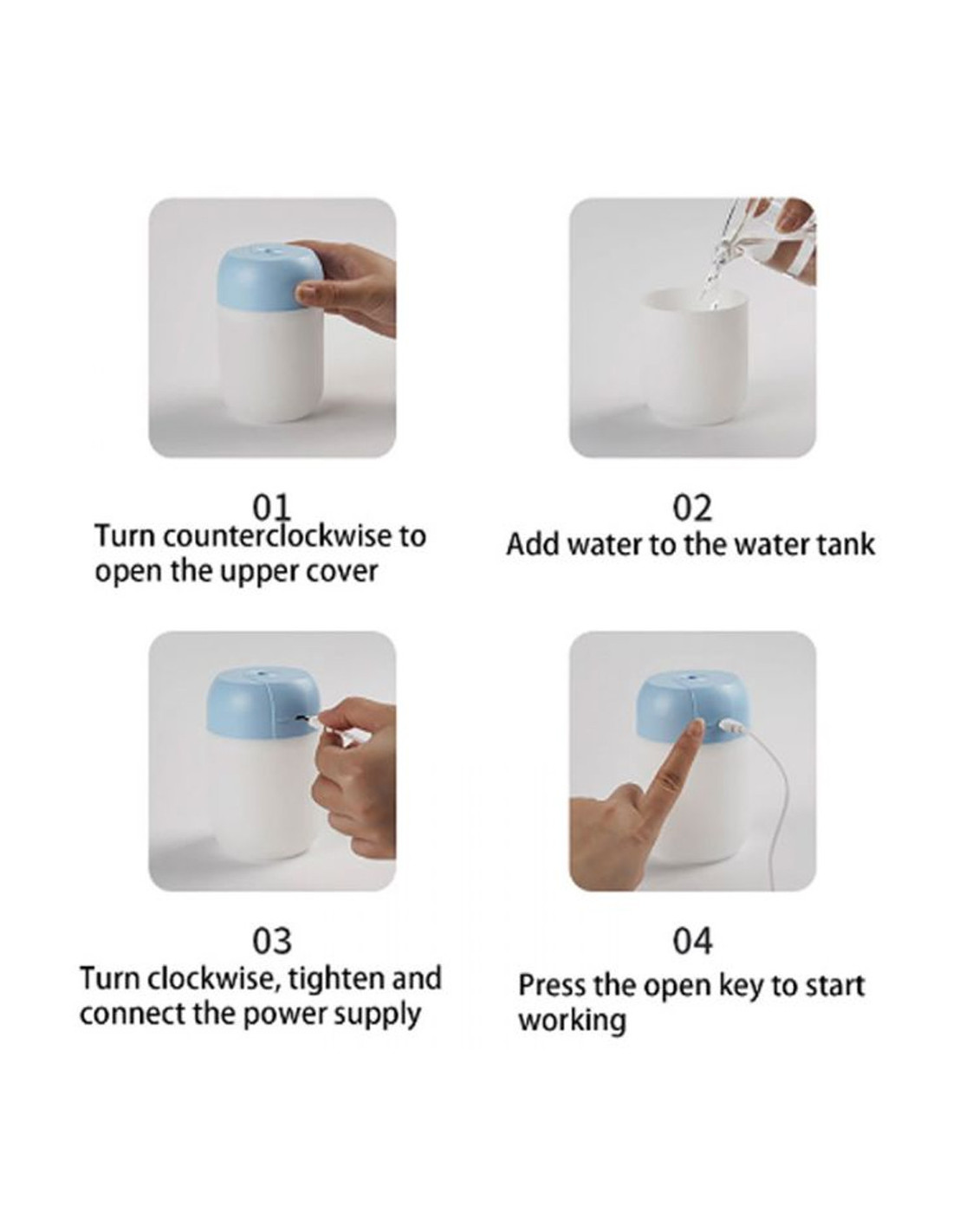 01
Turn counterclockwise to open the upper cover

02
Add water to the water tank

03
Turn clockwise, tighten and connect the power supply

04
Press the open key to start working