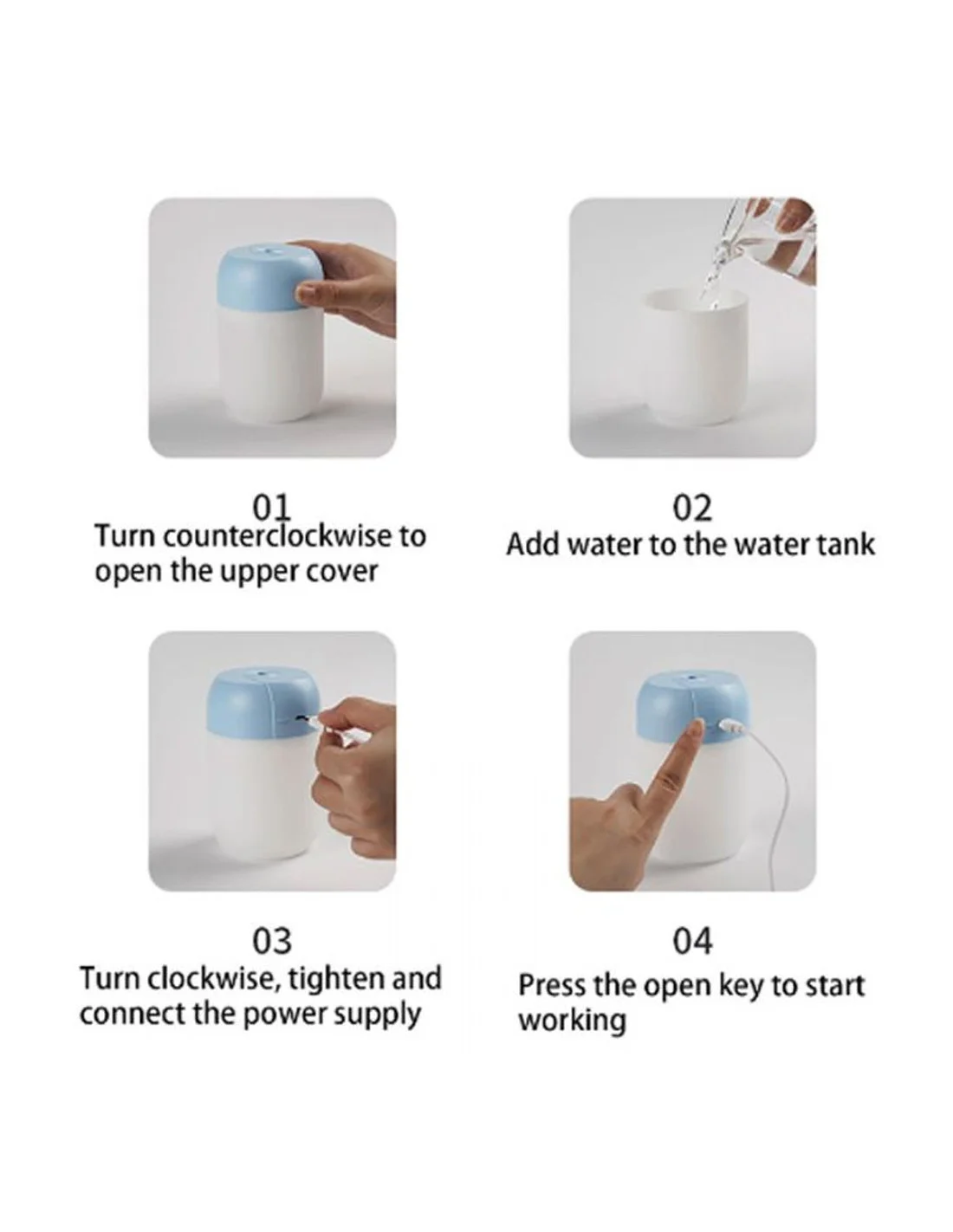 01
Turn counterclockwise to open the upper cover

02
Add water to the water tank

03
Turn clockwise, tighten and connect the power supply

04
Press the open key to start working